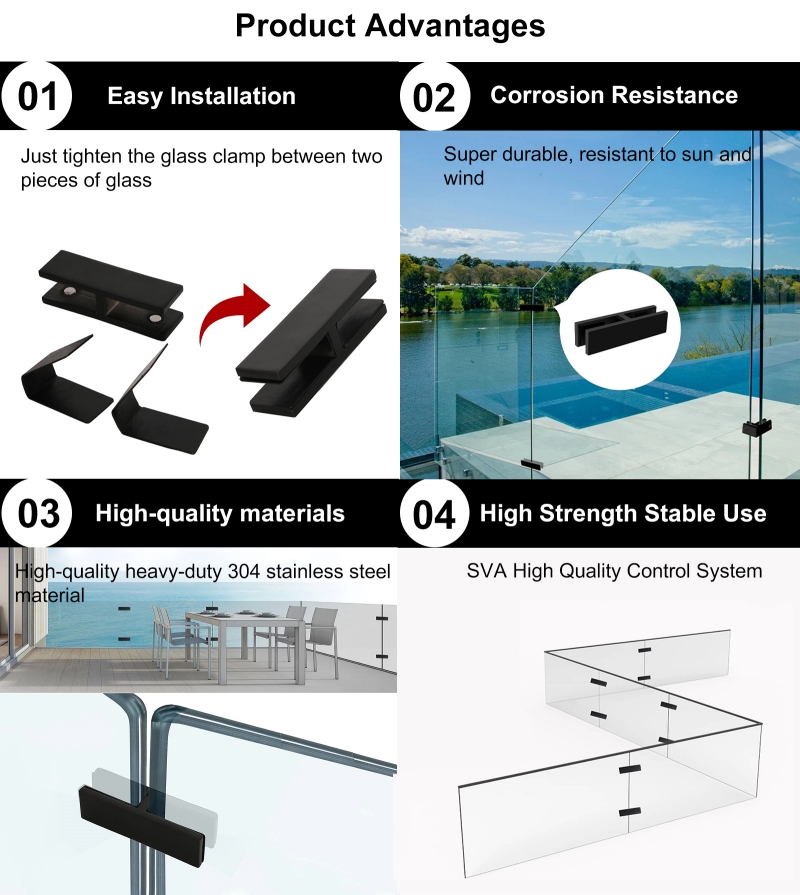 Product Advantages

01 Easy Installation

Just tighten the glass clamp between two pieces of glass

02 Corrosion Resistance

Super durable, resistant to sun and wind

03 High-quality materials

High-quality heavy-duty 304 stainless steel material

04 High Strength Stable Use

SVA High Quality Control System