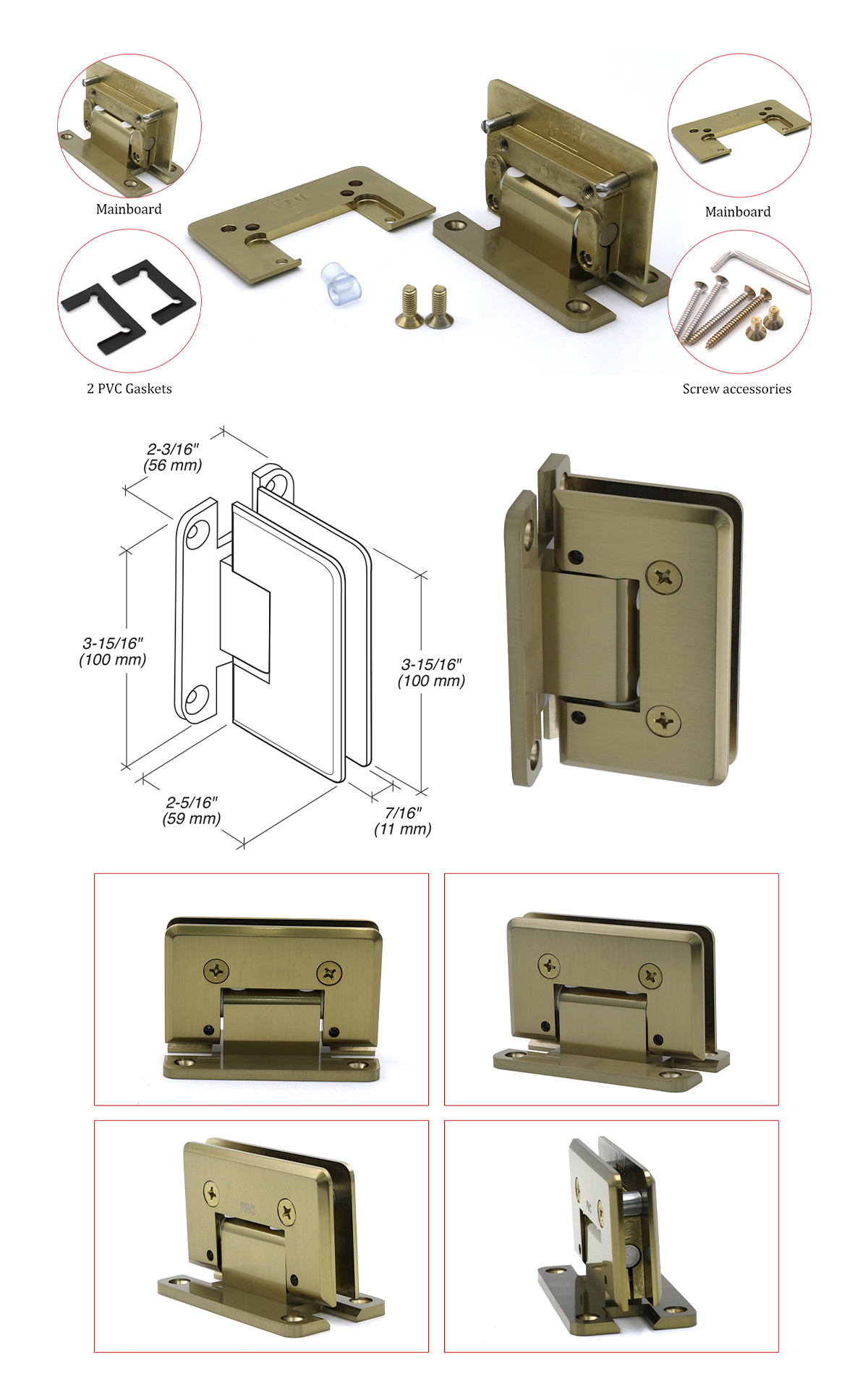 Mainboard

Mainboard

2 PVC Gaskets

Screw accessories

2-3/16"
(56 mm)

3-15/16"
(100 mm)

3-15/16"
(100 mm)

2-5/16"
(59 mm)

7/16"
(11 mm)