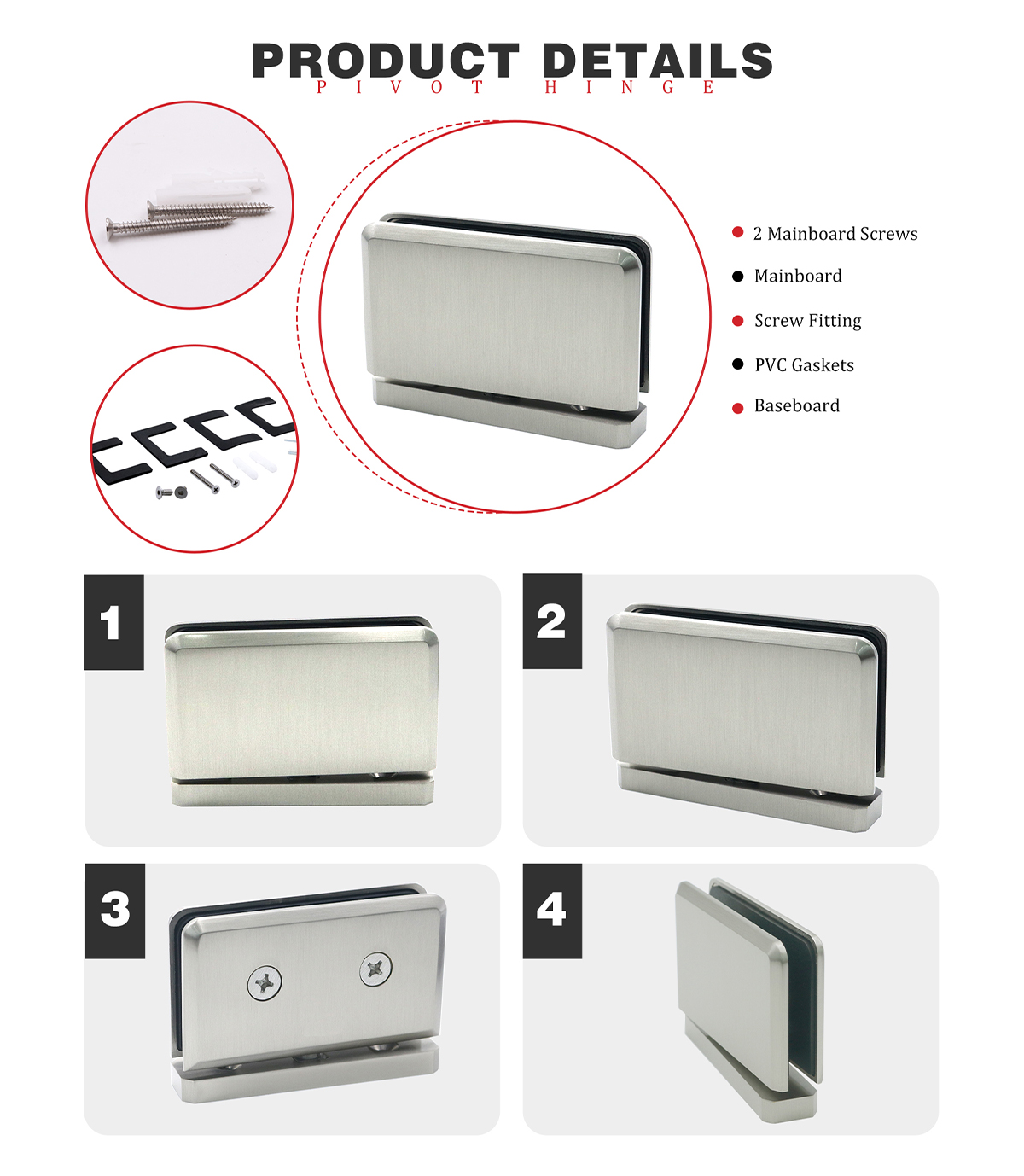 PRODUCT DETAILS
PIVOT HINGE

2 Mainboard Screws
Mainboard
Screw Fitting
PVC Gaskets
Baseboard

1

2

3

4