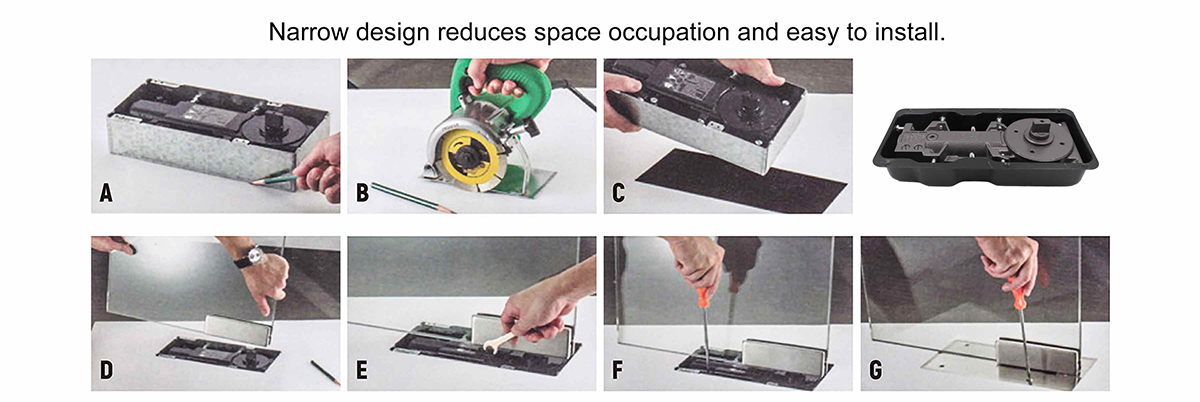 Narrow design reduces space occupation and easy to install.

A

B

C

D

E

F

G