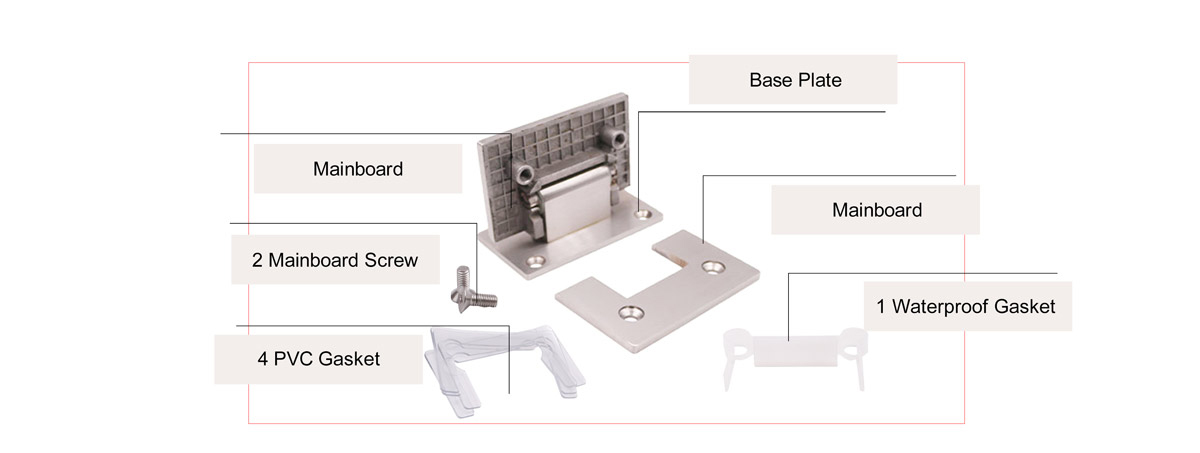 Base Plate

Mainboard

Mainboard

2 Mainboard Screw

1 Waterproof Gasket

4 PVC Gasket