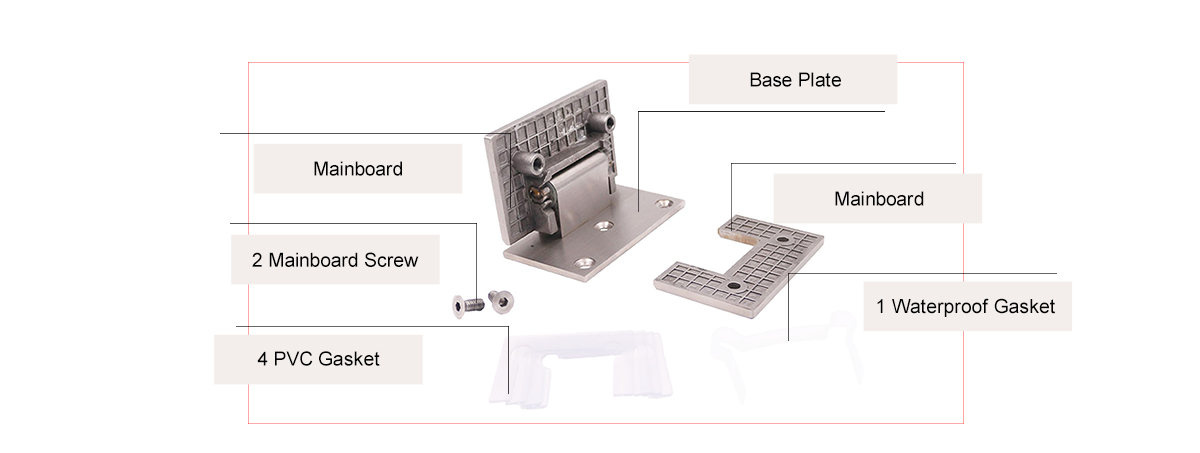 Base Plate

Mainboard

Mainboard

2 Mainboard Screw

1 Waterproof Gasket

4 PVC Gasket